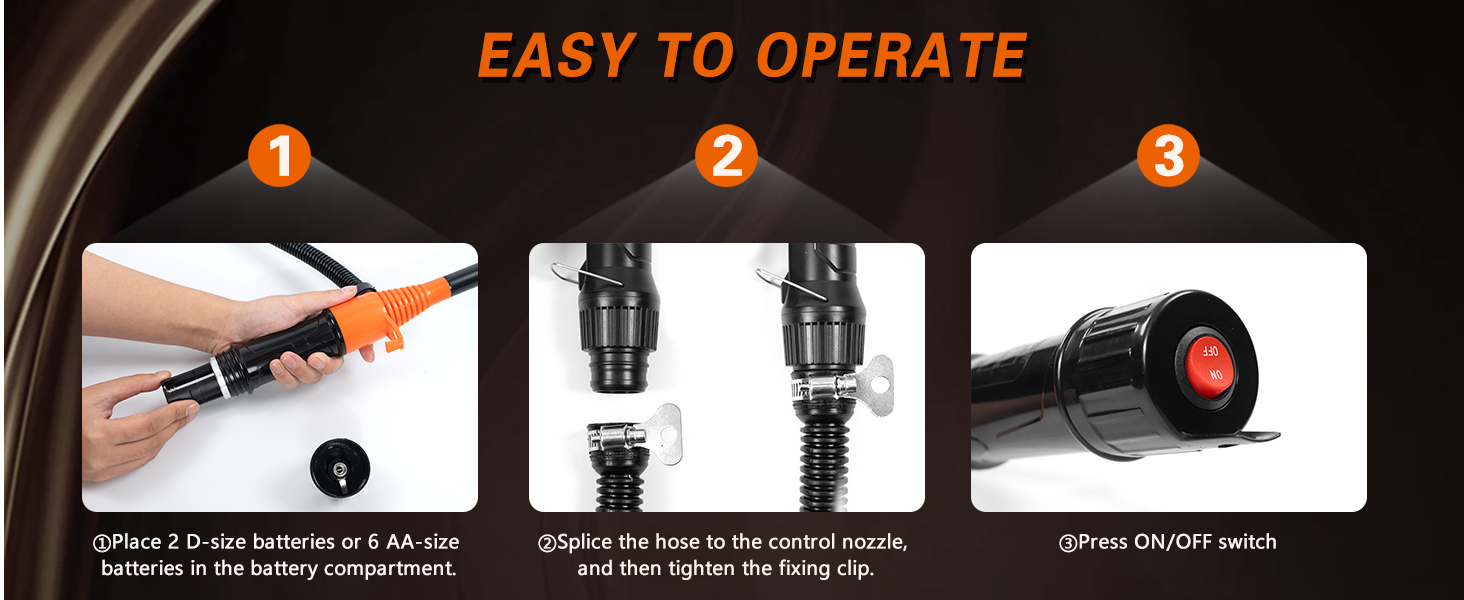 EASY TO OPERATE

1

2

3

OFF
ON

①Place 2 D-size batteries or 6 AA-size batteries in the battery compartment.

②Splice the hose to the control nozzle, and then tighten the fixing clip.

③Press ON/OFF switch